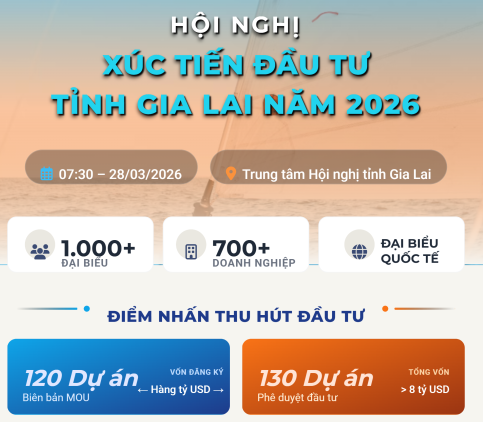 HỘI NGHỊ
XÚC TIẾN ĐẦU TƯ
TỈNH GIA LAI NĂM 2026

07:30 – 28/03/2026

Trung tâm Hội nghị tỉnh Gia Lai

1.000+
ĐẠI BIỂU

700+
DOANH NGHIỆP

ĐẠI BIỂU QUỐC TẾ

ĐIỂM NHẤN THU HÚT ĐẦU TƯ

120 Dự án
Biên bản MOU

VỐN ĐĂNG KÝ
← Hàng tỷ USD →

130 Dự án
Phê duyệt đầu tư

TỔNG VỐN
> 8 tỷ USD